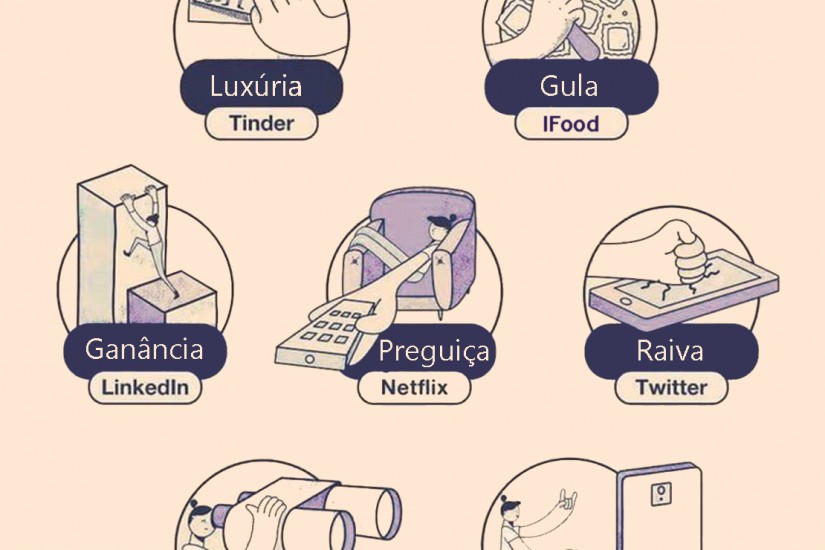 Luxúria
Tinder

Gula
IFood

Ganância
LinkedIn

Preguiça
Netflix

Raiva
Twitter