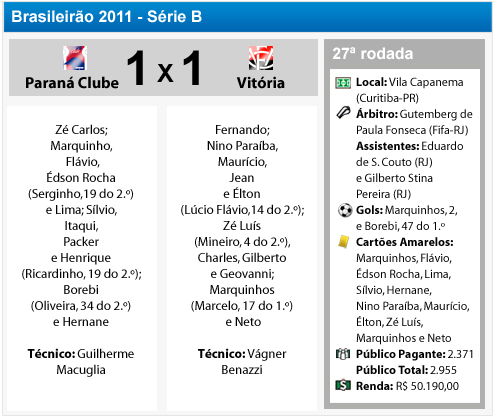 Brasileirão 2011 - Série B

Paraná Clube 1 x 1 Vitória

Zé Carlos; Marquinho, Flávio, Édson Rocha (Serginho,19 do 2.º) e Lima; Sílvio, Itaqui, Packer e Henrique (Ricardinho, 19 do 2.º); Borebi (Oliveira, 34 do 2.º) e Hernane

Técnico: Guilherme Macuglia

Fernando; Nino Paraíba, Maurício, Jean e Élton (Lúcio Flávio,14 do 2.º); Zé Luís (Mineiro, 4 do 2.º), Charles, Gilberto e Geovanni; Marquinhos (Marcelo, 17 do 1.º) e Neto

Técnico: Vágner Benazzi

27ª rodada

Local: Vila Capanema (Curitiba-PR)

Árbitro: Gutemberg de Paula Fonseca (Fifa-RJ)

Assistentes: Eduardo de S. Couto (RJ) e Gilberto Stina Pereira (RJ)

Gols: Marquinhos, 2, e Borebi, 47 do 1.º

Cartões Amarelos: Marquinhos, Flávio, Édson Rocha, Lima, Sílvio, Hernane, Nino Paraíba, Maurício, Élton, Zé Luís, Marquinhos e Neto

Público Pagante: 2.371
Público Total: 2.955

Renda: R$ 50.190,00