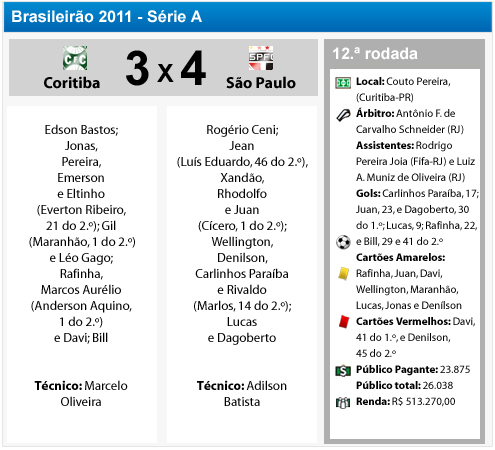 Brasileirão 2011 - Série A

Coritiba 3 x 4 São Paulo

Edson Bastos; Jonas, Pereira, Emerson e Eltinho (Everton Ribeiro, 21 do 2.º); Gil (Maranhão, 1 do 2.º) e Léo Gago; Rafinha, Marcos Aurélio (Anderson Aquino, 1 do 2.º) e Davi; Bill

Técnico: Marcelo Oliveira

Rogério Ceni; Jean (Luís Eduardo, 46 do 2.º), Xandão, Rhodolfo e Juan (Cícero, 1 do 2.º); Wellington, Denilson, Carlinhos Paraíba e Rivaldo (Marlos, 14 do 2.º); Lucas e Dagoberto

Técnico: Adilson Batista

12.ª rodada

Local: Couto Pereira, (Curitiba-PR)

Árbitro: Antônio F. de Carvalho Schneider (RJ)

Assistentes: Rodrigo Pereira Joia (Fifa-RJ) e Luiz A. Muniz de Oliveira (RJ)

Gols: Carlinhos Paraíba, 17; Juan, 23, e Dagoberto, 30 do 1.º; Lucas, 9; Rafinha, 22, e Bill, 29 e 41 do 2.º

Cartões Amarelos: Rafinha, Juan, Davi, Wellington, Maranhão, Lucas, Jonas e Denílson

Cartões Vermelhos: Davi, 41 do 1.º, e Denilson, 45 do 2.º

Público Pagante: 23.875

Público total: 26.038

Renda: R$ 513.270,00